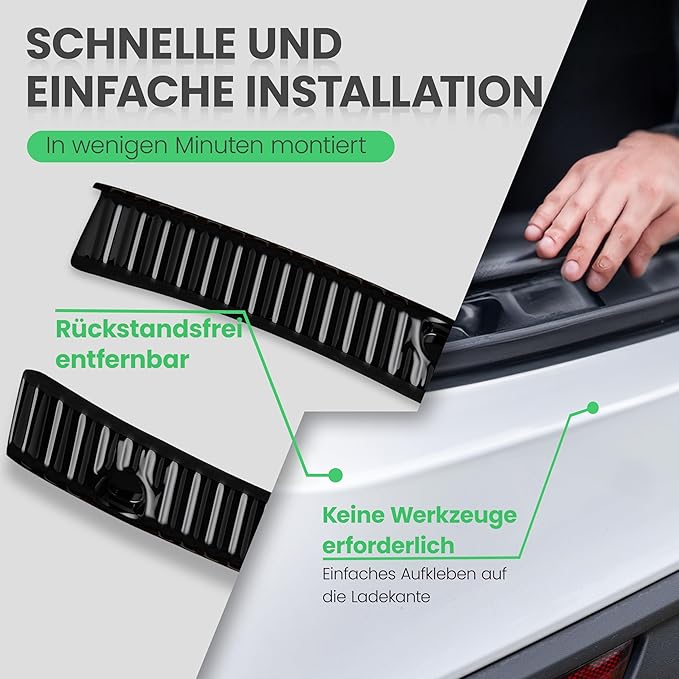 SCHNELLE UND EINFACHE INSTALLATION

In wenigen Minuten montiert

Rückstandsfrei entfernbar

Keine Werkzeuge erforderlich

Einfaches Aufkleben auf die Ladekante